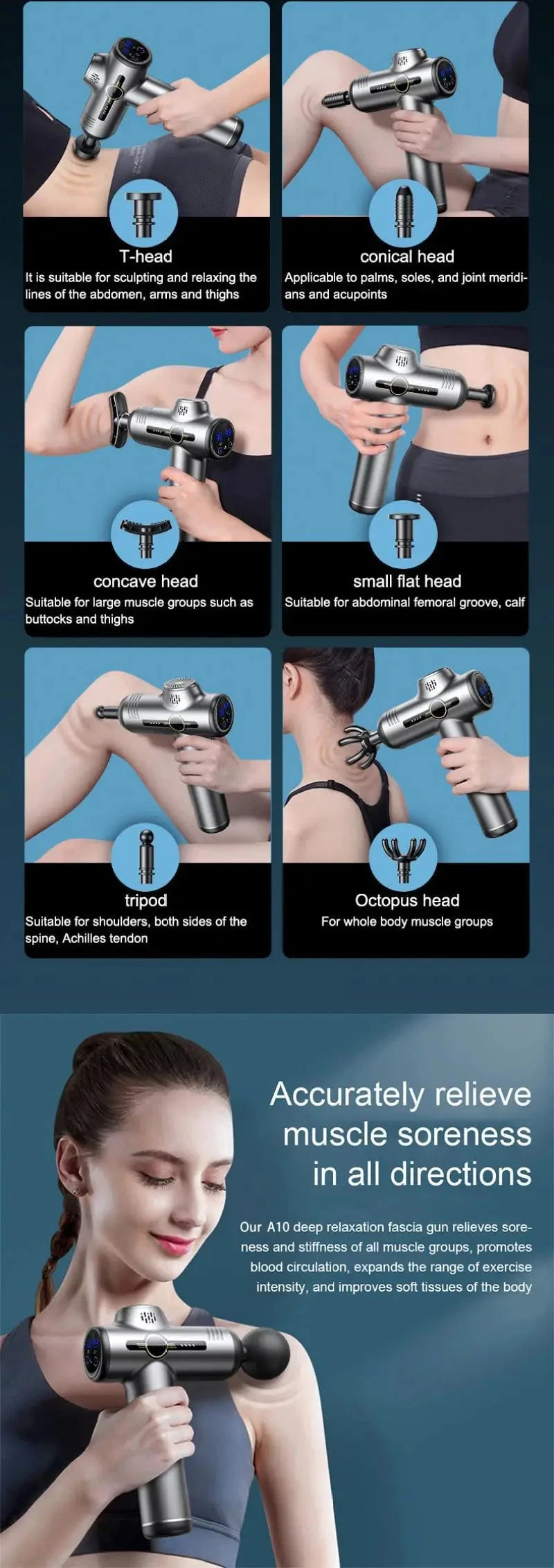 T-head
It is suitable for sculpting and relaxing the lines of the abdomen, arms and thighs

conical head
Applicable to palms, soles, and joint meridians and acupoints

concave head
Suitable for large muscle groups such as buttocks and thighs

small flat head
Suitable for abdominal femoral groove, calf

tripod
Suitable for shoulders, both sides of the spine, Achilles tendon

Octopus head
For whole body muscle groups

Accurately relieve muscle soreness in all directions

Our A10 deep relaxation fascia gun relieves soreness and stiffness of all muscle groups, promotes blood circulation, expands the range of exercise intensity, and improves soft tissues of the body