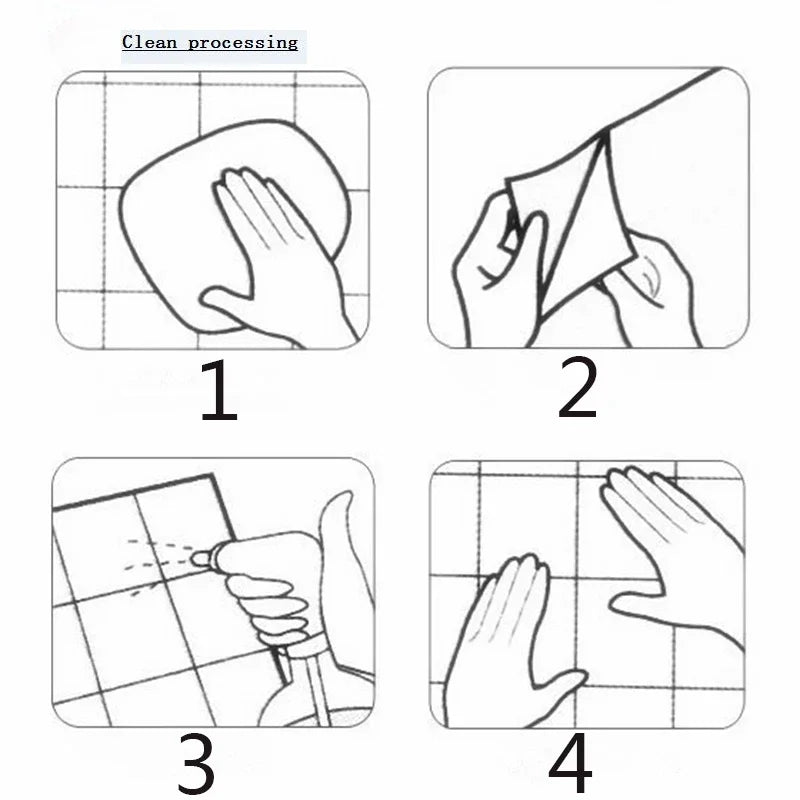 Clean processing

1

2

3

4