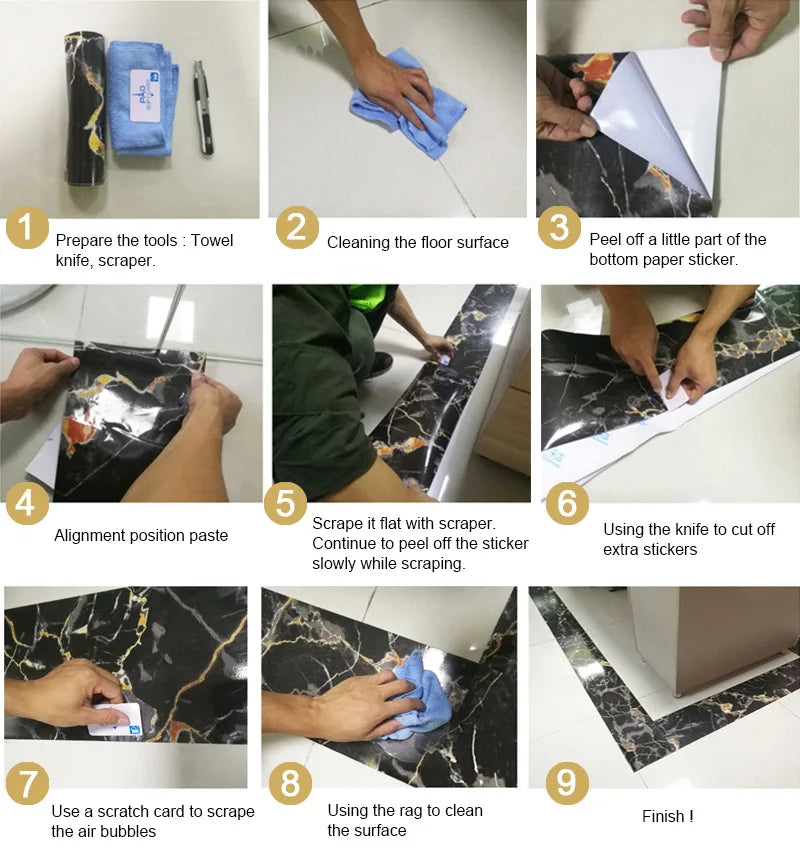 PAG

1 Prepare the tools : Towel knife, scraper.

2 Cleaning the floor surface

3 Peel off a little part of the bottom paper sticker.

4 Alignment position paste

5 Scrape it flat with scraper. Continue to peel off the sticker slowly while scraping.

6 Using the knife to cut off extra stickers

7 Use a scratch card to scrape the air bubbles

8 Using the rag to clean the surface

9 Finish !