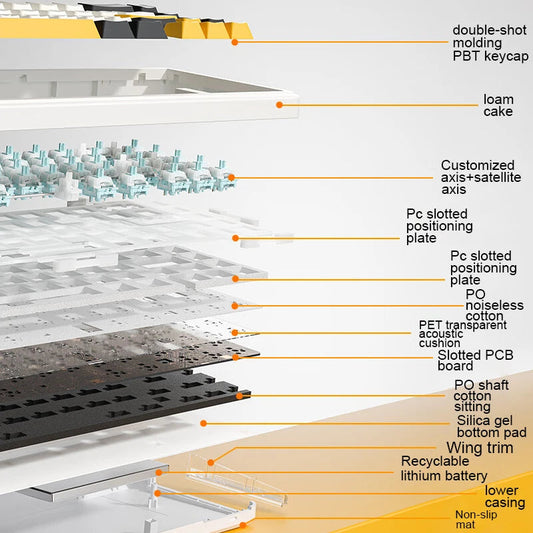 double-shot molding PBT keycap

loam cake

Customized axis+satellite axis

Pc slotted positioning plate

Pc slotted positioning plate

PO noiseless cotton

PET transparent acoustic cushion

Slotted PCB board

PO shaft cotton sitting

Silica gel bottom pad

Wing trim

Recyclable lithium battery

lower casing

Non-slip mat